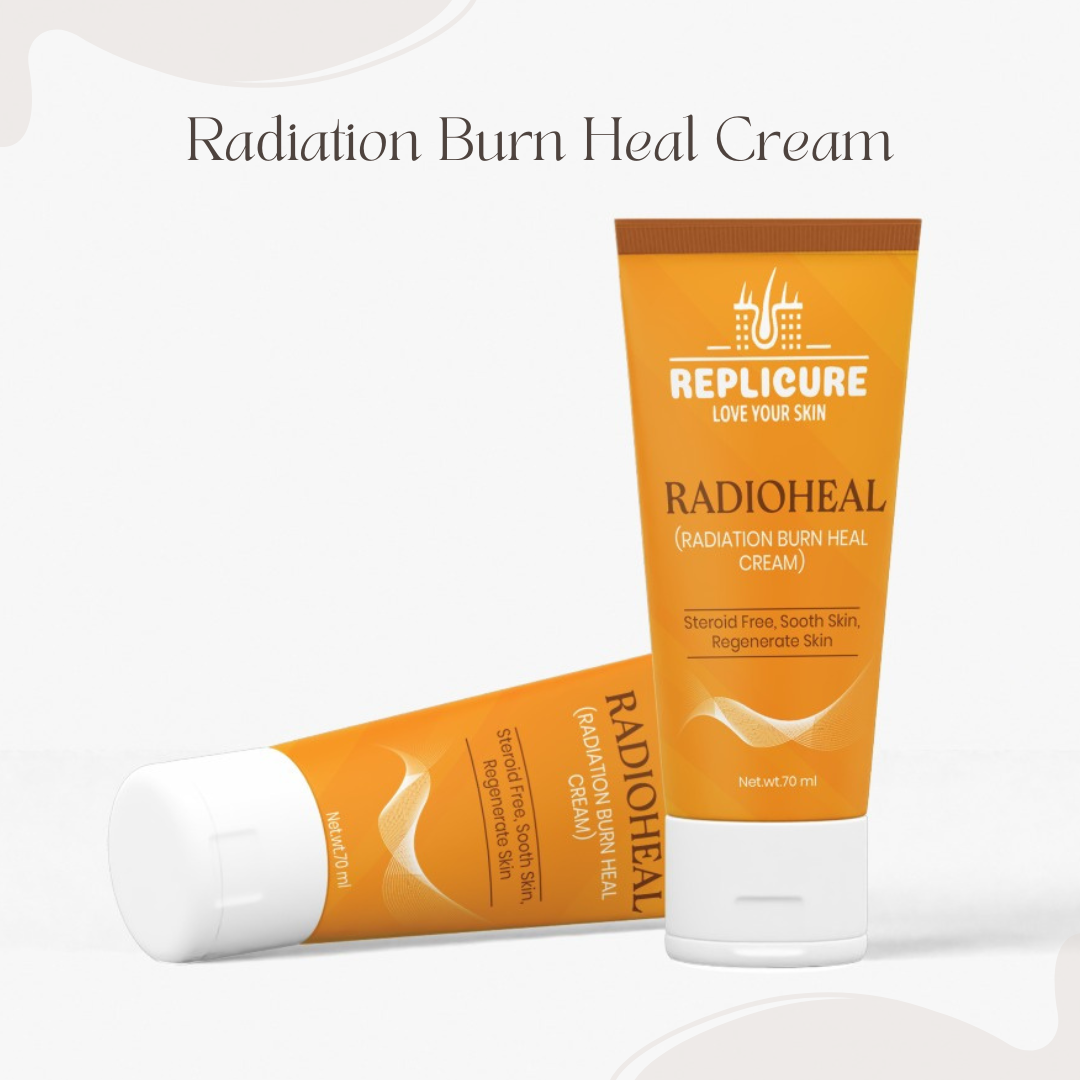 Radiation Burn Heal Cream

REPLICURE
LOVE YOUR SKIN

RADIOHEAL
(RADIATION BURN HEAL CREAM)

Steroid Free, Sooth Skin, Regenerate Skin

Net.wt.70 ml

RADIOHEAL
(RADIATION BURN HEAL CREAM)

Steroid Free, Sooth Skin, Regenerate Skin

Net.wt.70 ml