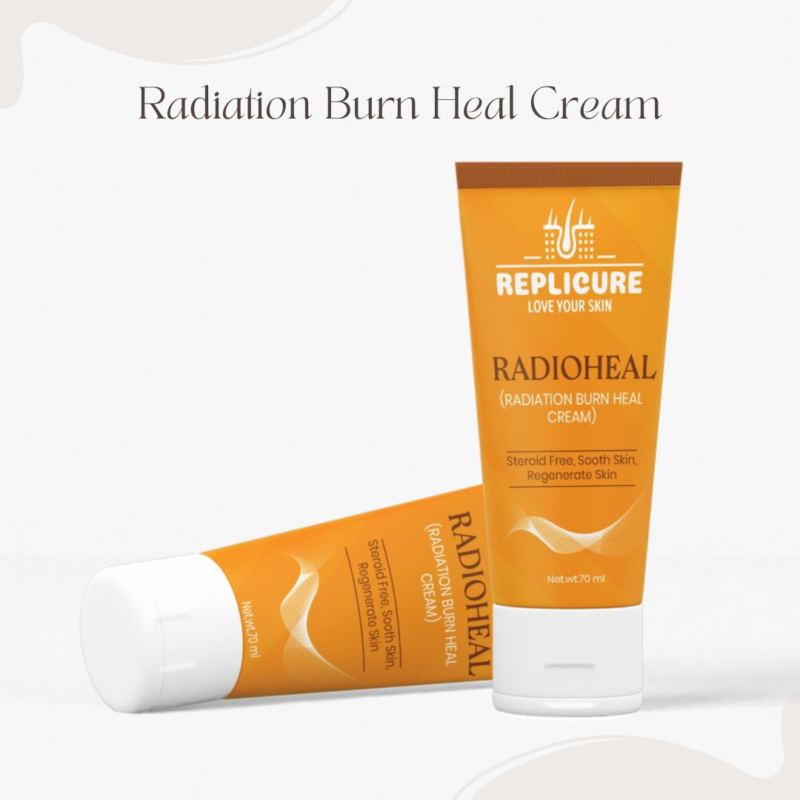 Radiation Burn Heal Cream

REPLICURE
LOVE YOUR SKIN

RADIOHEAL
(RADIATION BURN HEAL CREAM)

Steroid Free, Sooth Skin, Regenerate Skin

Net.wt.70 ml

RADIOHEAL
(RADIATION BURN HEAL CREAM)

Steroid Free, Sooth Skin, Regenerate Skin

Net.wt.70 ml