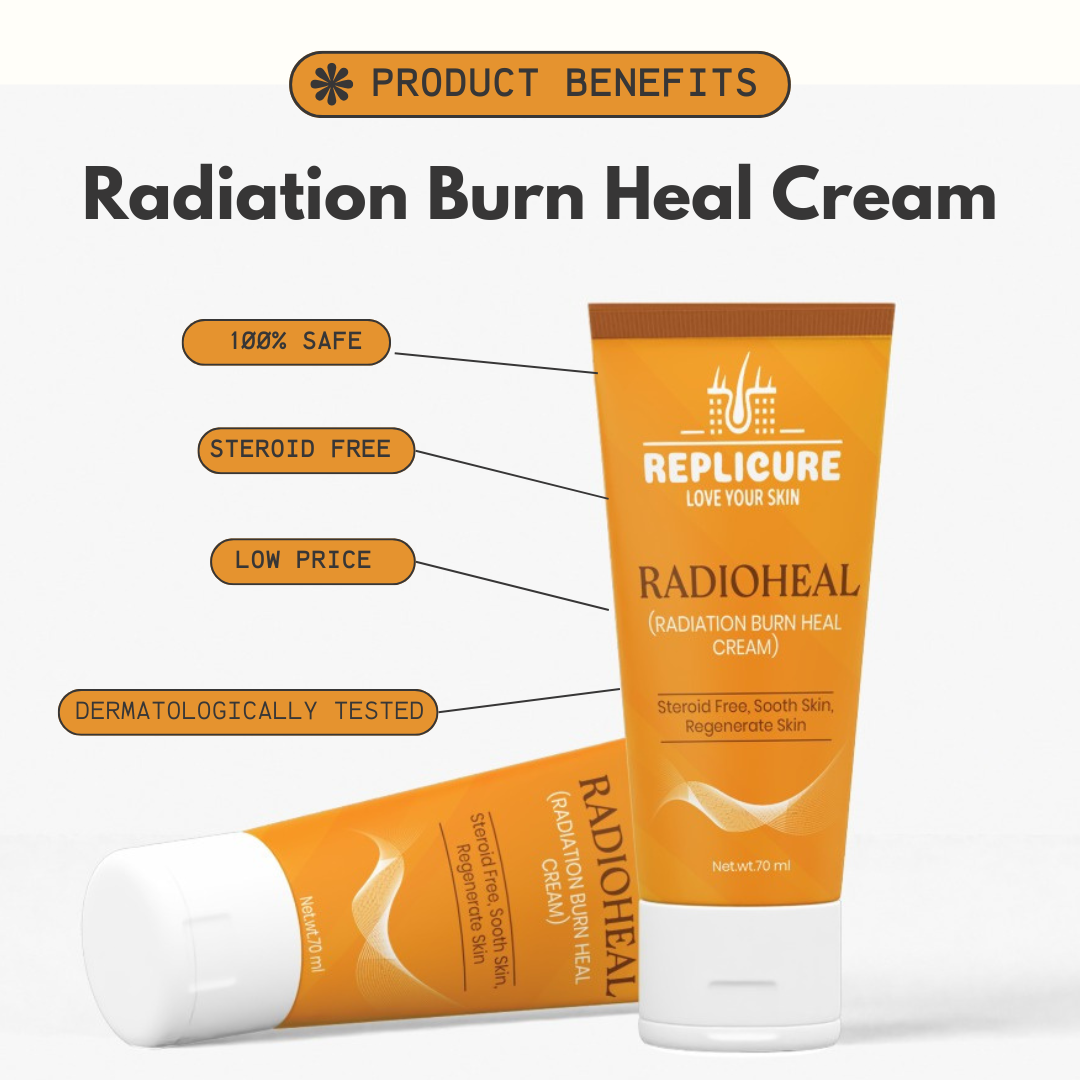 PRODUCT BENEFITS

Radiation Burn Heal Cream

100% SAFE

STEROID FREE

LOW PRICE

DERMATOLOGICALLY TESTED

REPLICURE
LOVE YOUR SKIN

RADIOHEAL
(RADIATION BURN HEAL CREAM)

Steroid Free, Sooth Skin, Regenerate Skin

Net.wt.70 ml

RADIOHEAL
(RADIATION BURN HEAL CREAM)

Steroid Free, Sooth Skin, Regenerate Skin

Net.wt.70 ml